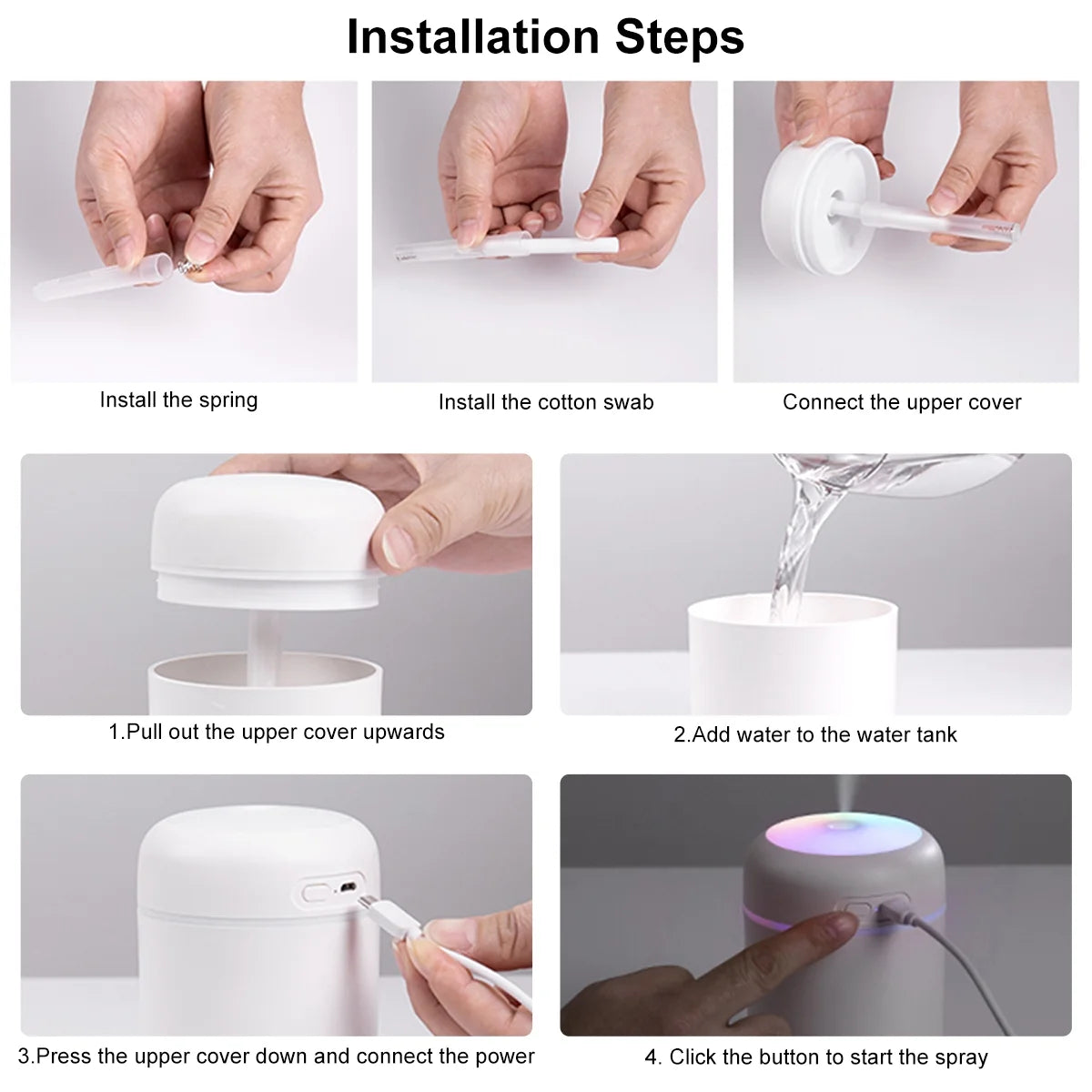 Installation Steps

Install the spring

Install the cotton swab

Connect the upper cover

1.Pull out the upper cover upwards

2.Add water to the water tank

3.Press the upper cover down and connect the power

4. Click the button to start the spray