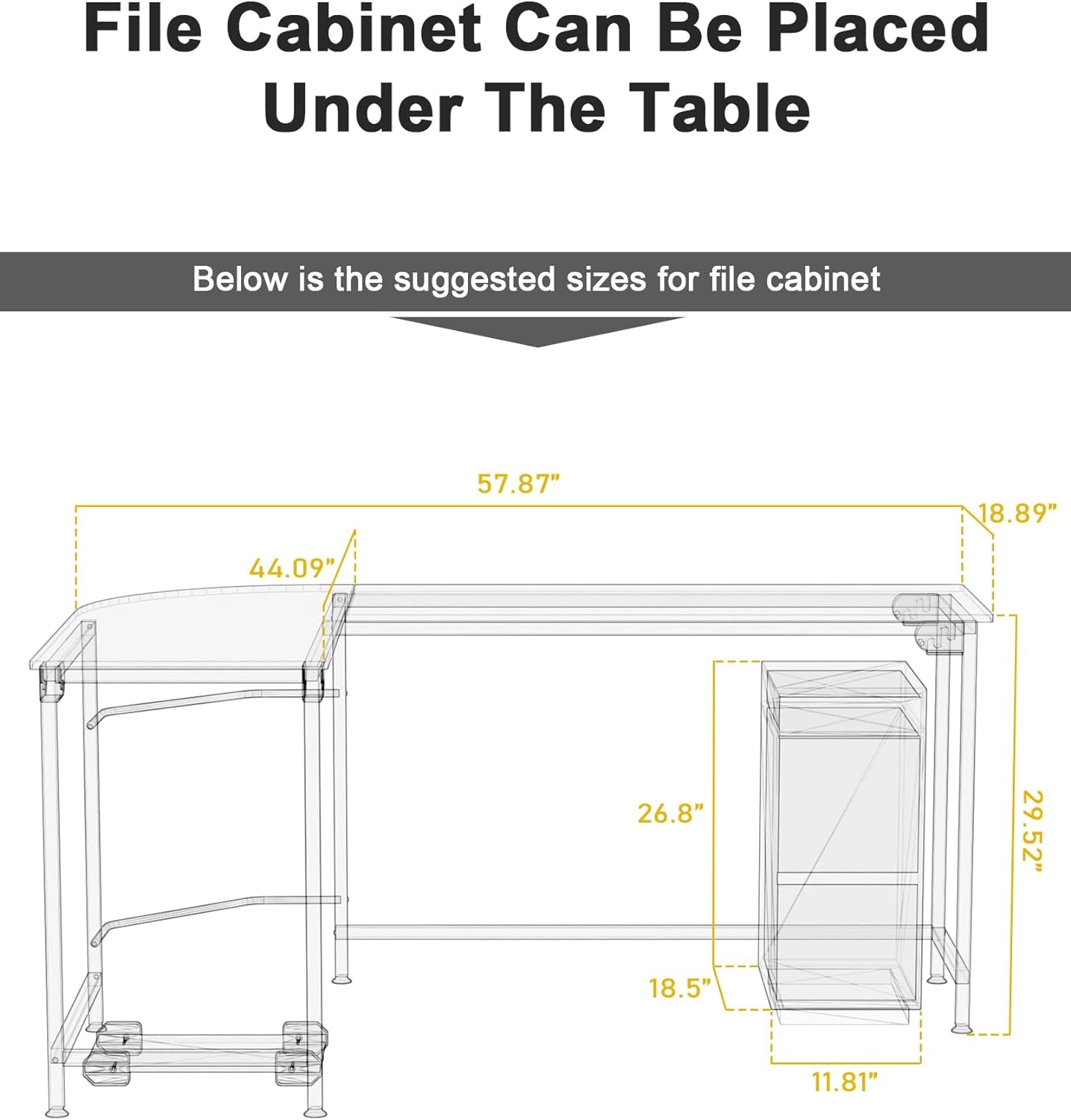 File Cabinet Can Be Placed Under The Table

Below is the suggested sizes for file cabinet

57.87”
18.89”
44.09”
26.8”
29.52”
18.5”
11.81”