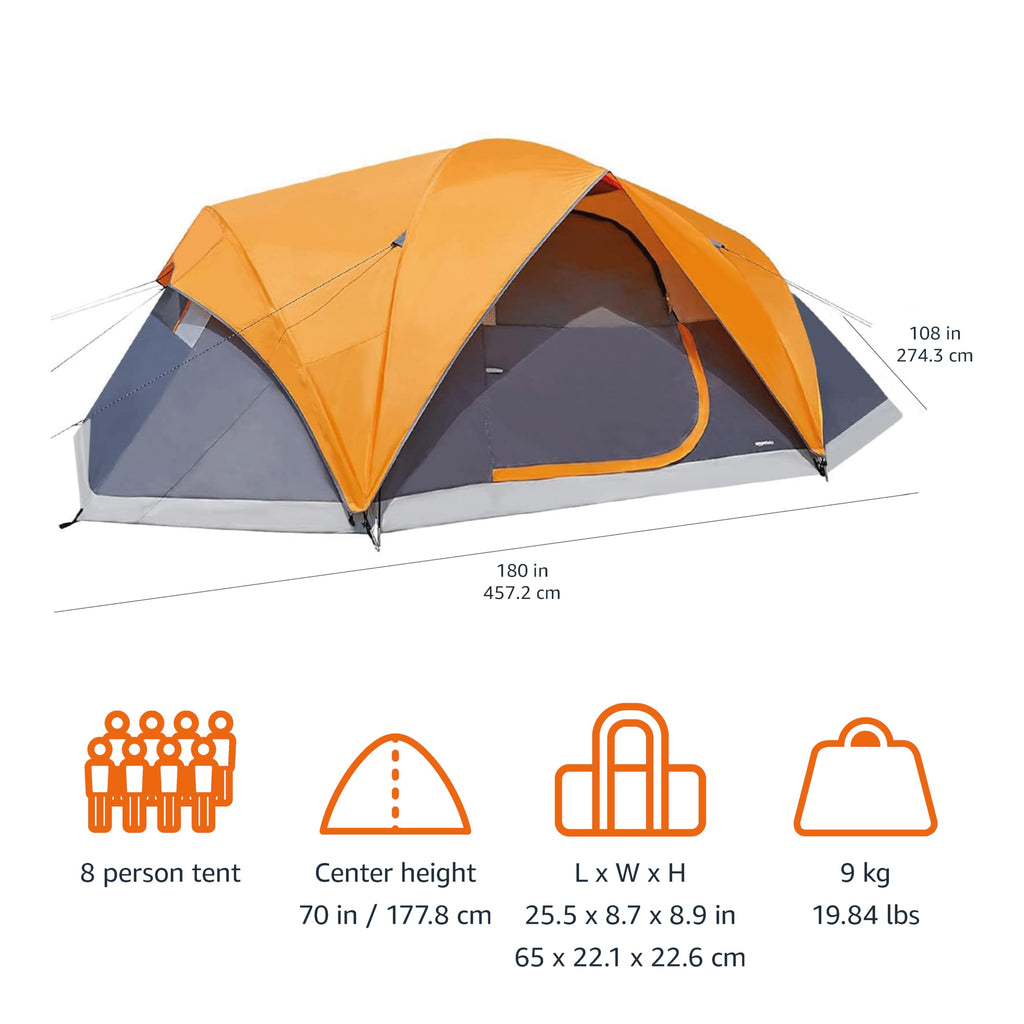 108 in
274.3 cm

180 in
457.2 cm

8 person tent

Center height
70 in / 177.8 cm

L x W x H
25.5 x 8.7 x 8.9 in
65 x 22.1 x 22.6 cm

9 kg
19.84 lbs