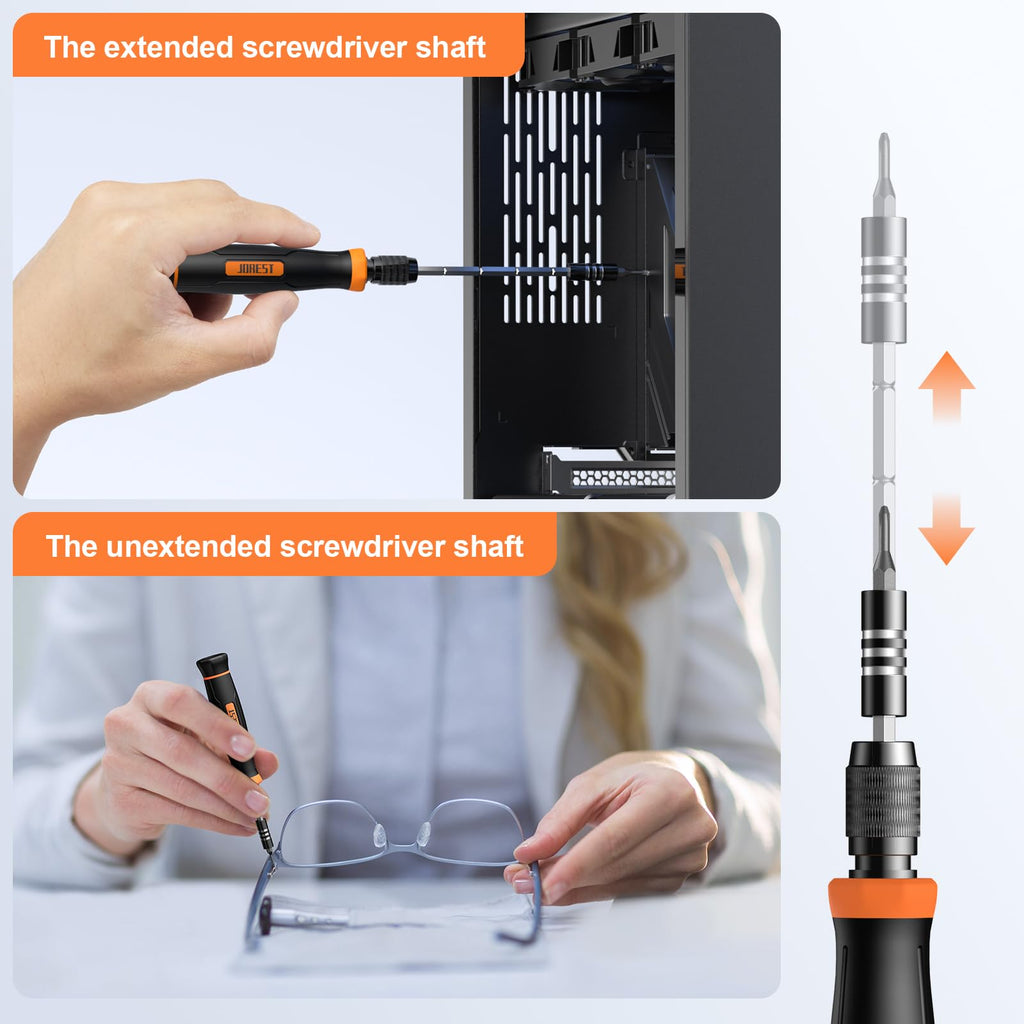 The extended screwdriver shaft

JOREST

The unextended screwdriver shaft