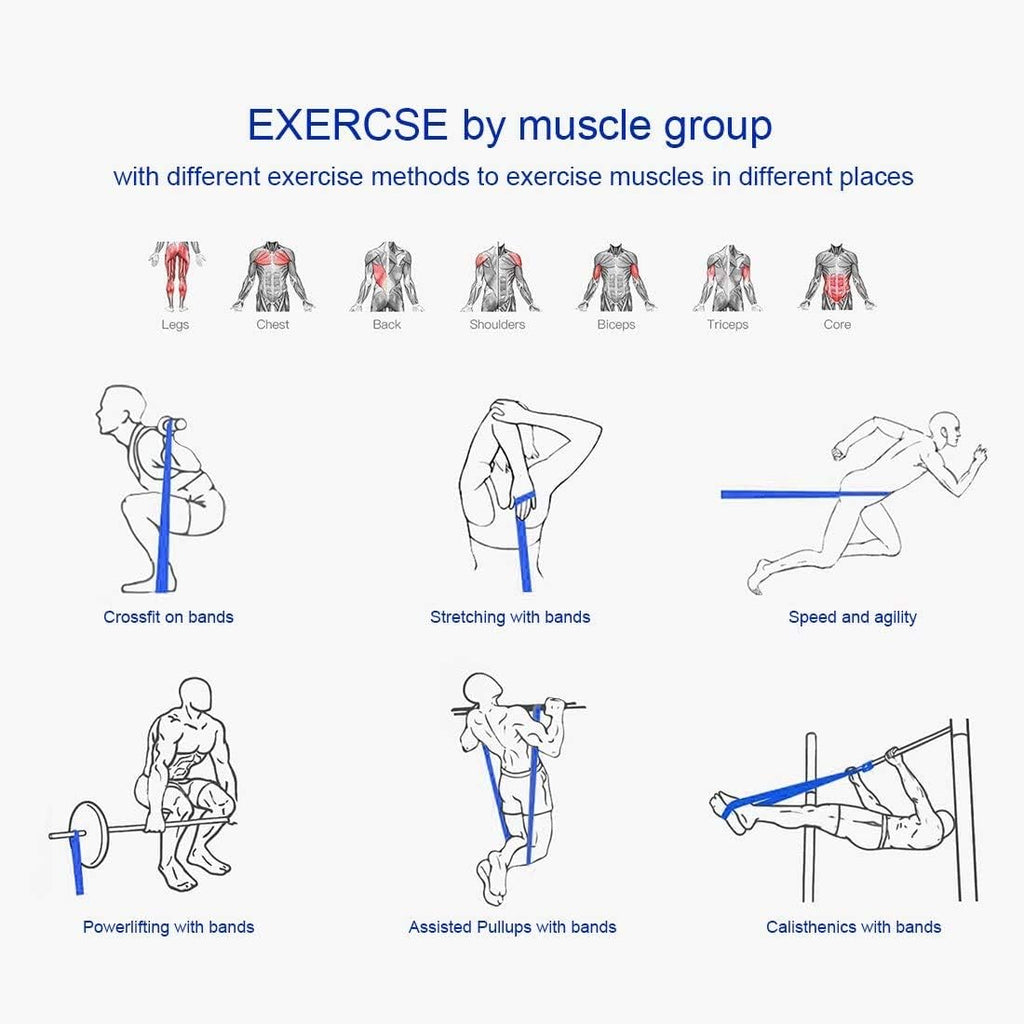 EXERCSE by muscle group

with different exercise methods to exercise muscles in different places

Legs Chest Back Shoulders Biceps Triceps Core

Crossfit on bands

Stretching with bands

Speed and agility

Powerlifting with bands

Assisted Pullups with bands

Calisthenics with bands