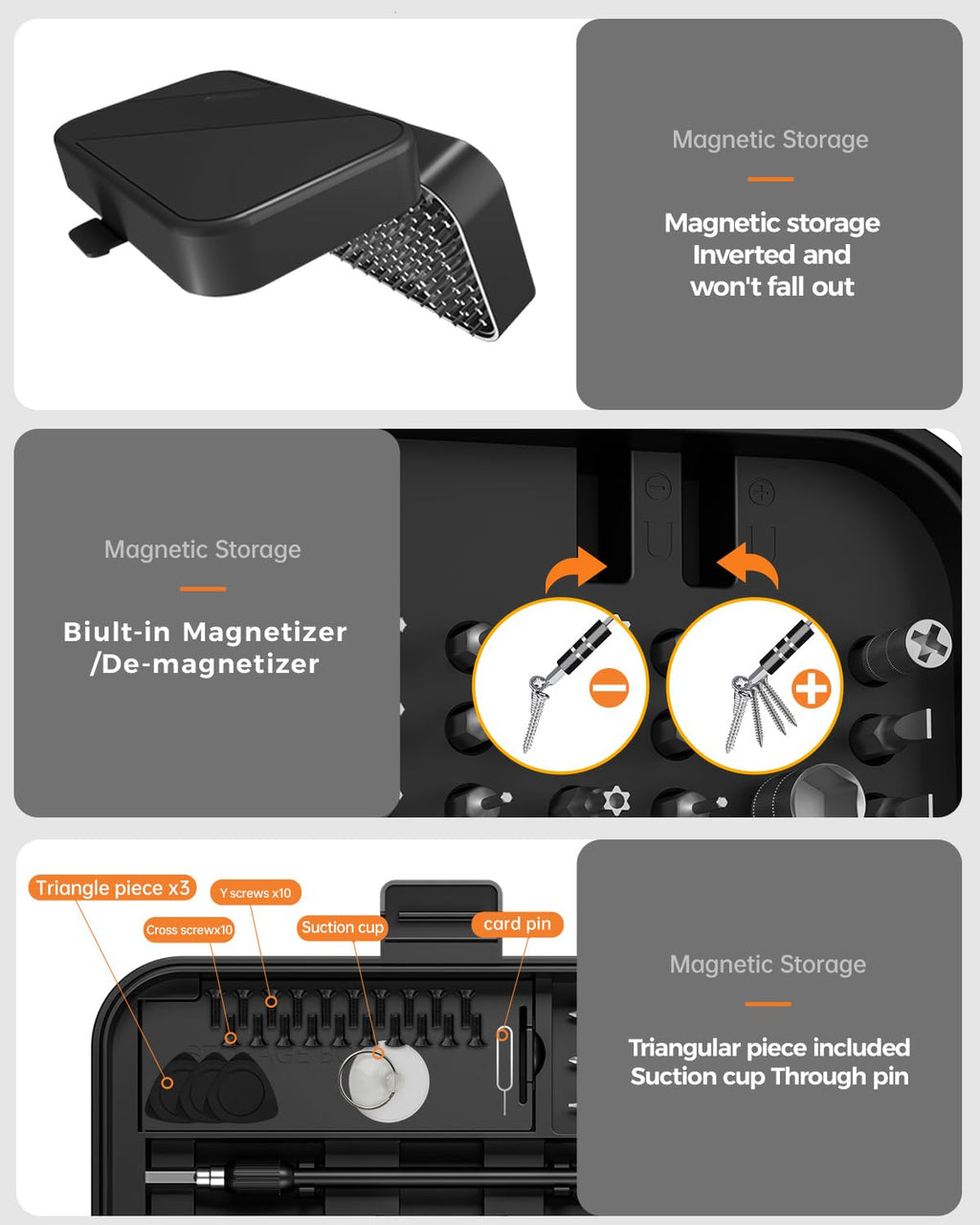 Magnetic Storage

Magnetic storage Inverted and won't fall out

Magnetic Storage

Biult-in Magnetizer /De-magnetizer

Triangle piece x3

Y screws x10

Cross screwx10

Suction cup

card pin

Magnetic Storage

Triangular piece included Suction cup Through pin