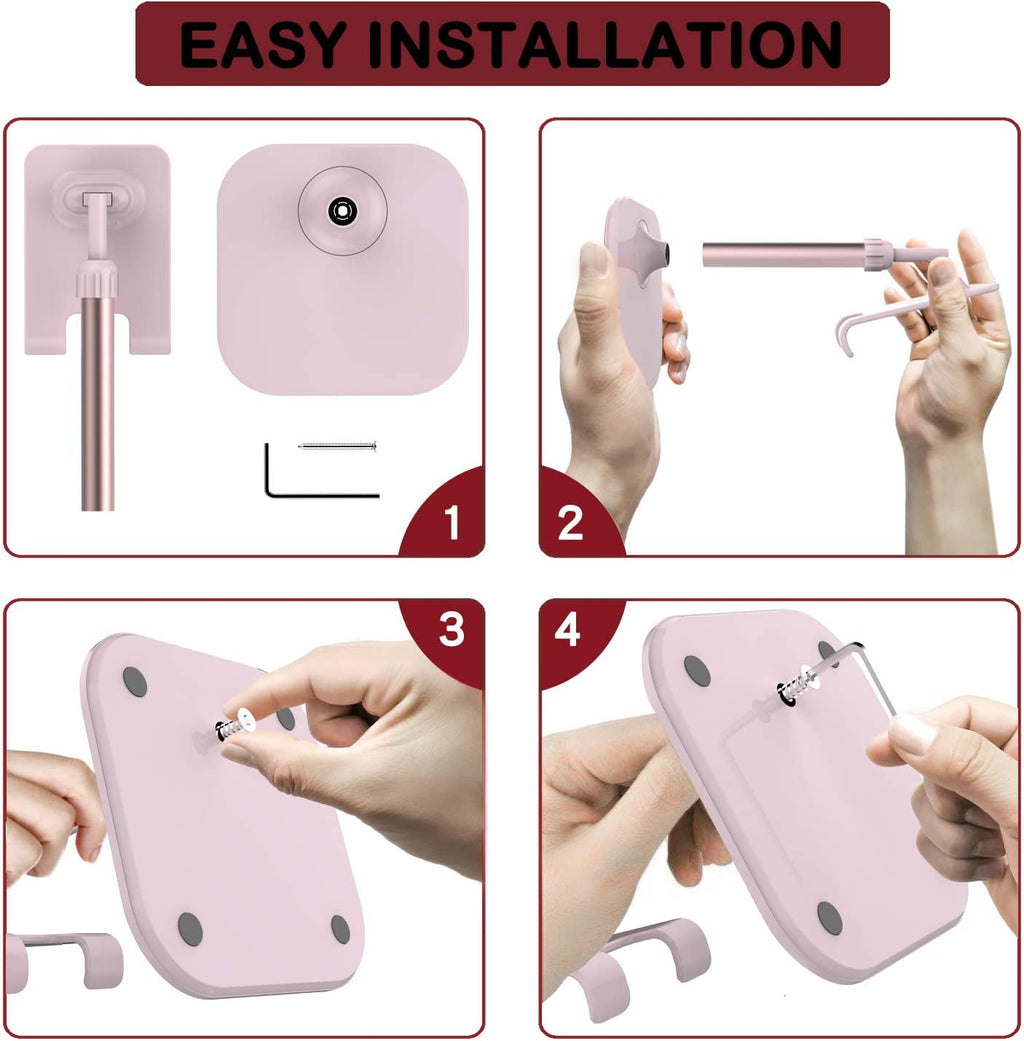 EASY INSTALLATION

1

2

3

4