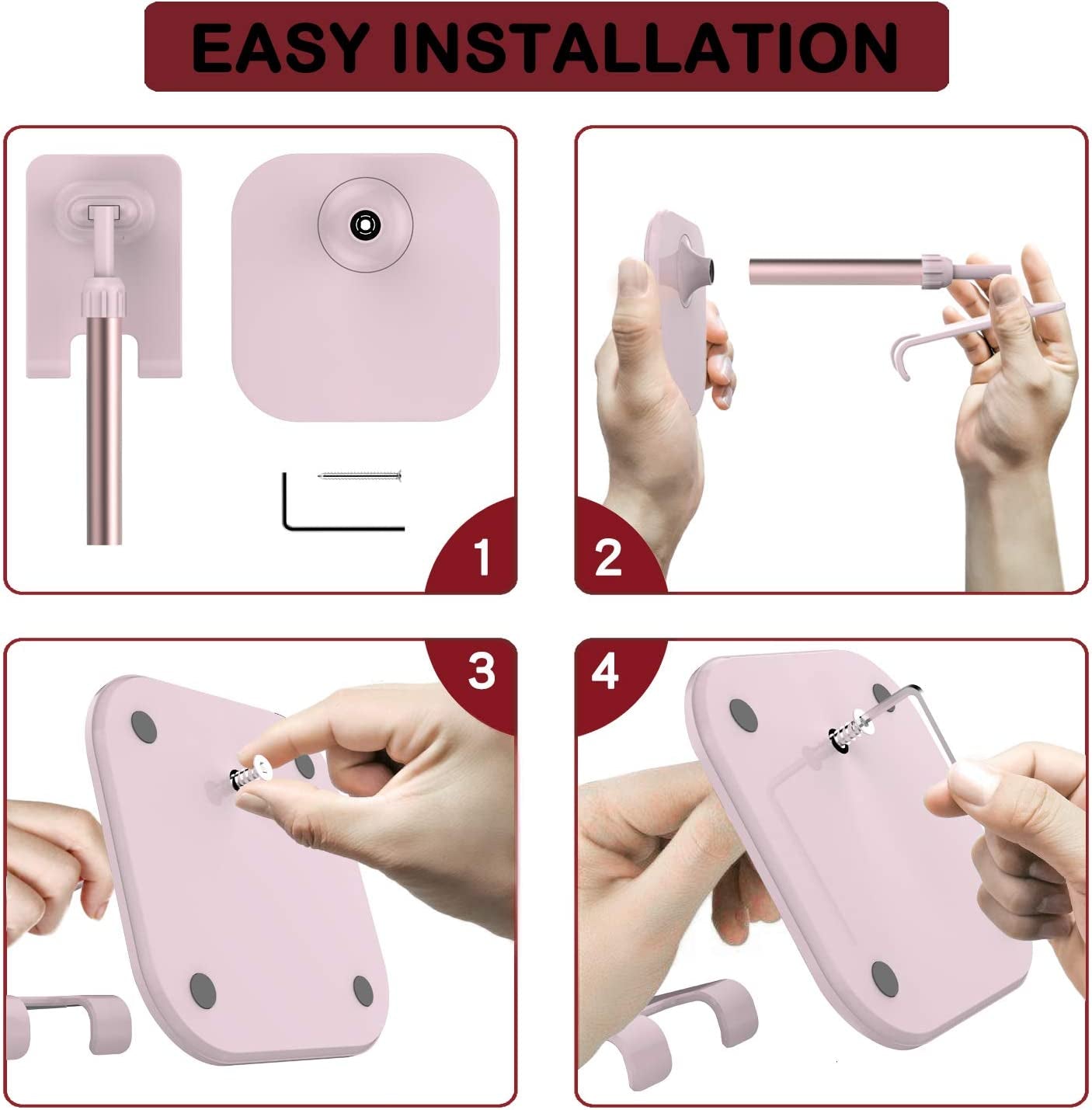 EASY INSTALLATION

1

2

3

4