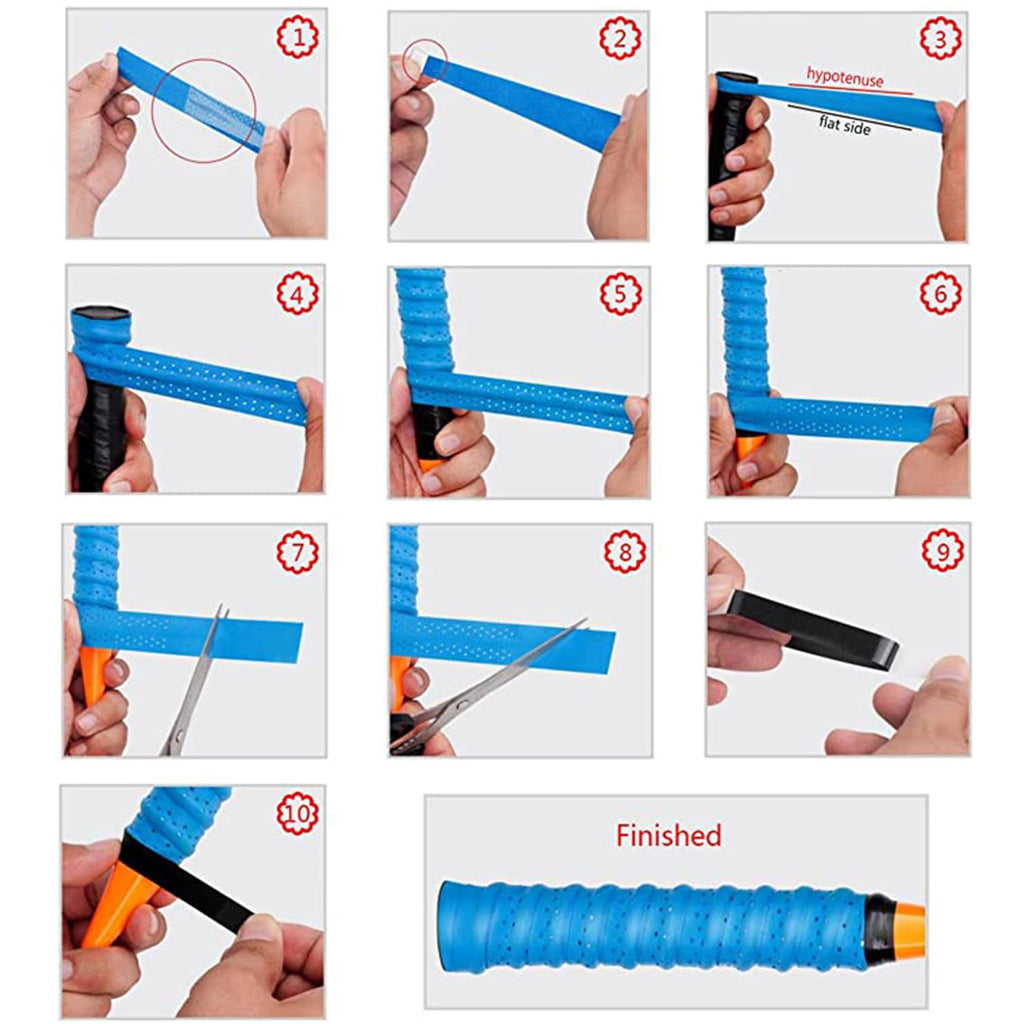 1

2

3
hypotenuse
flat side

4

5

6

7

8

9

10

Finished