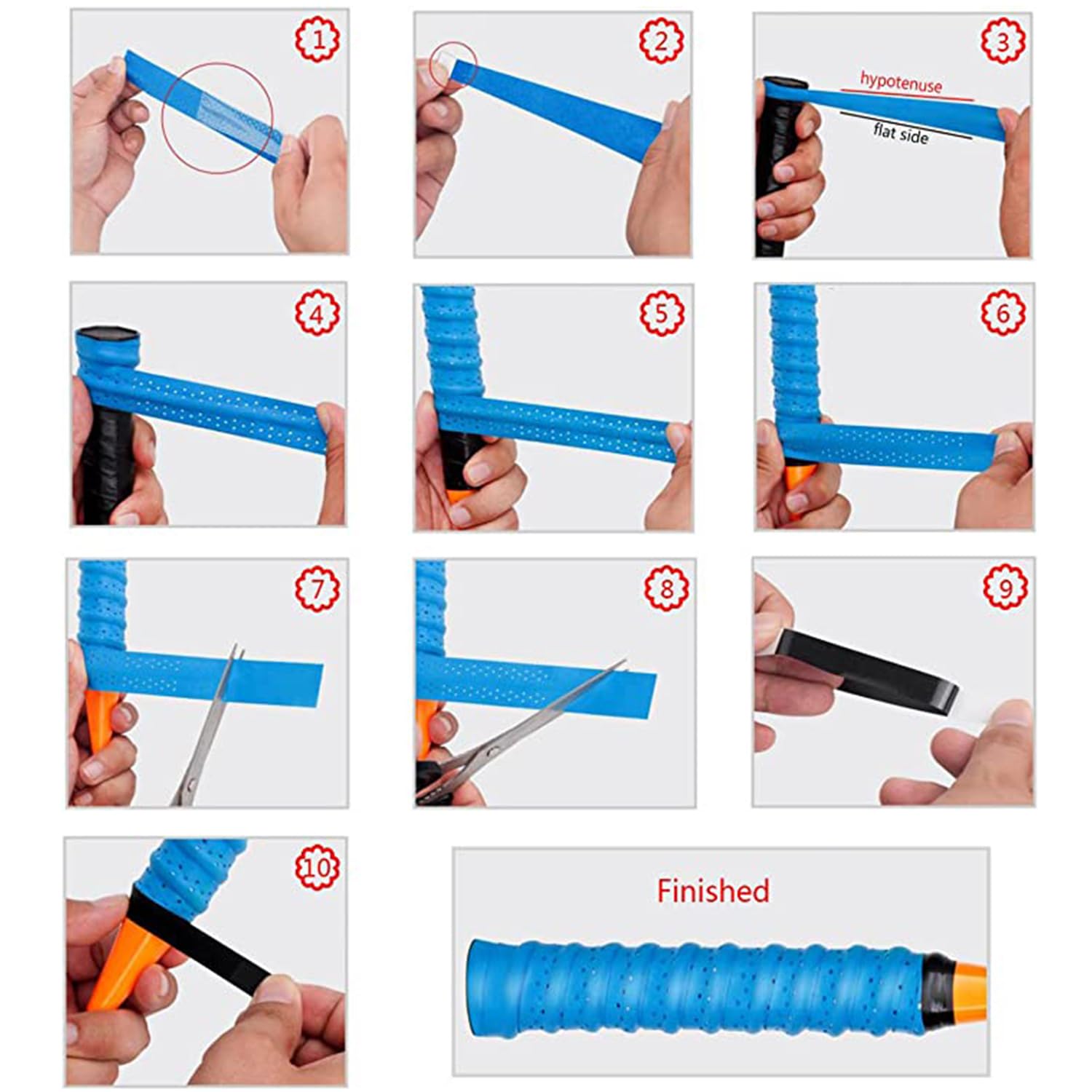 1

2

3

hypotenuse

flat side

4

5

6

7

8

9

10

Finished