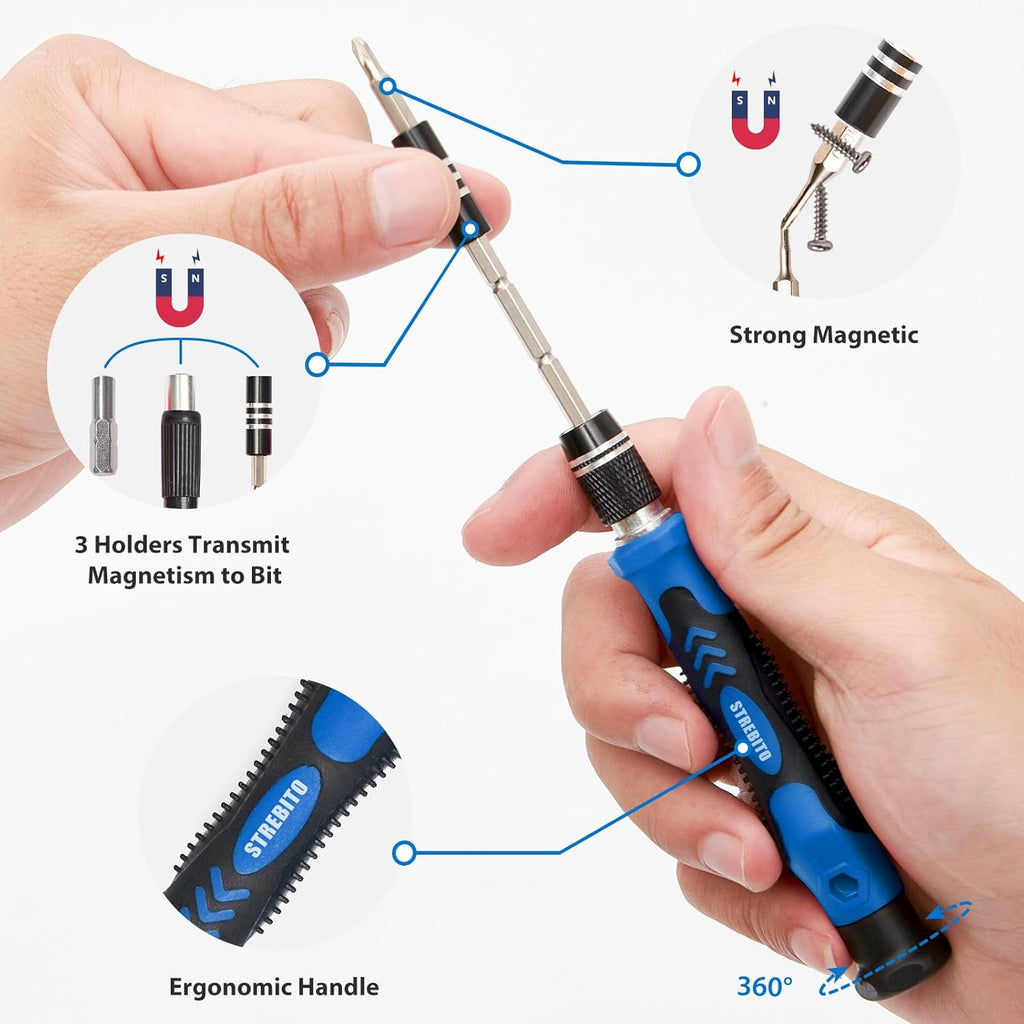 S N

Strong Magnetic

S N

3 Holders Transmit Magnetism to Bit

STREBITO

STREBITO

Ergonomic Handle

360°